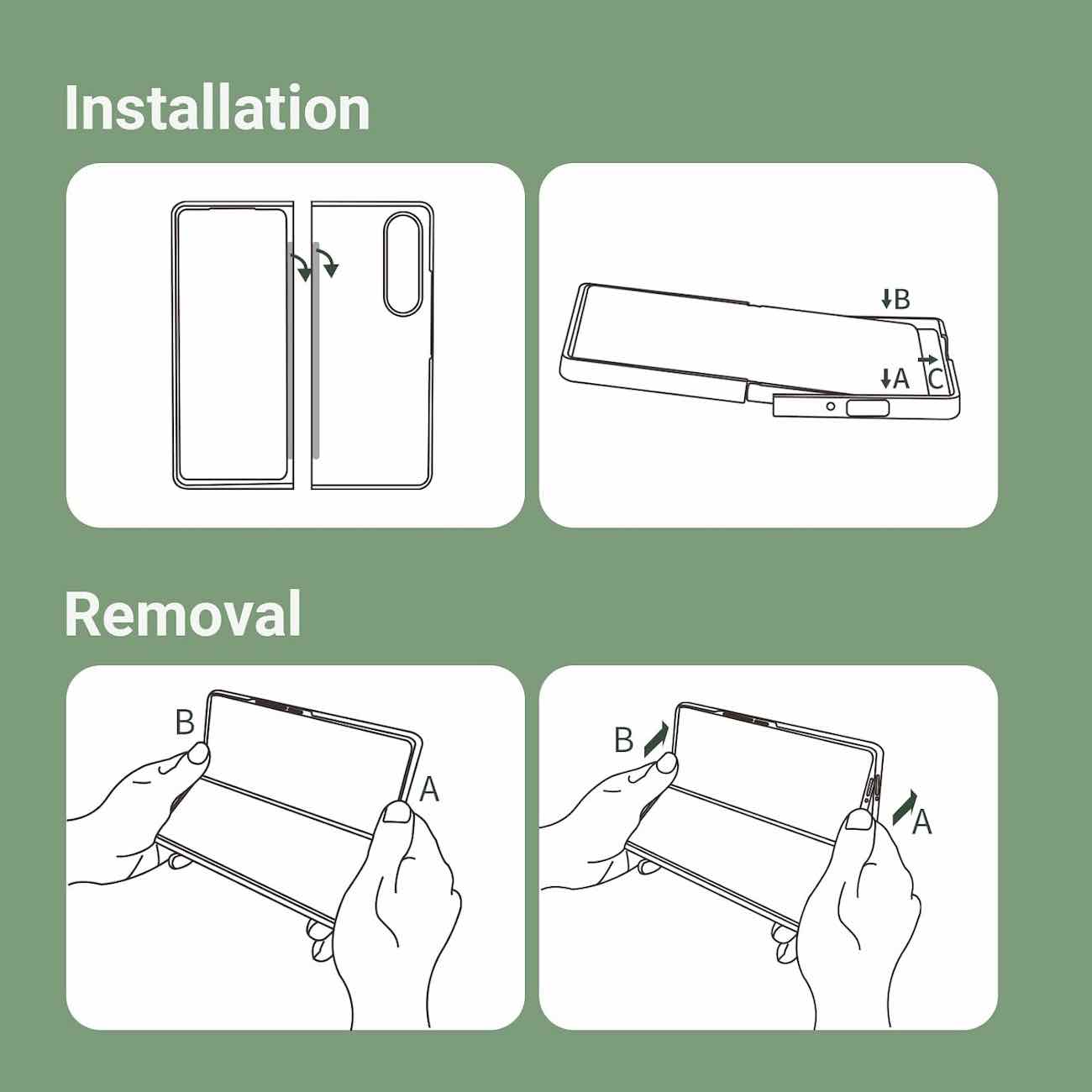 Installation

B

A

C

Removal

B

A

B

A