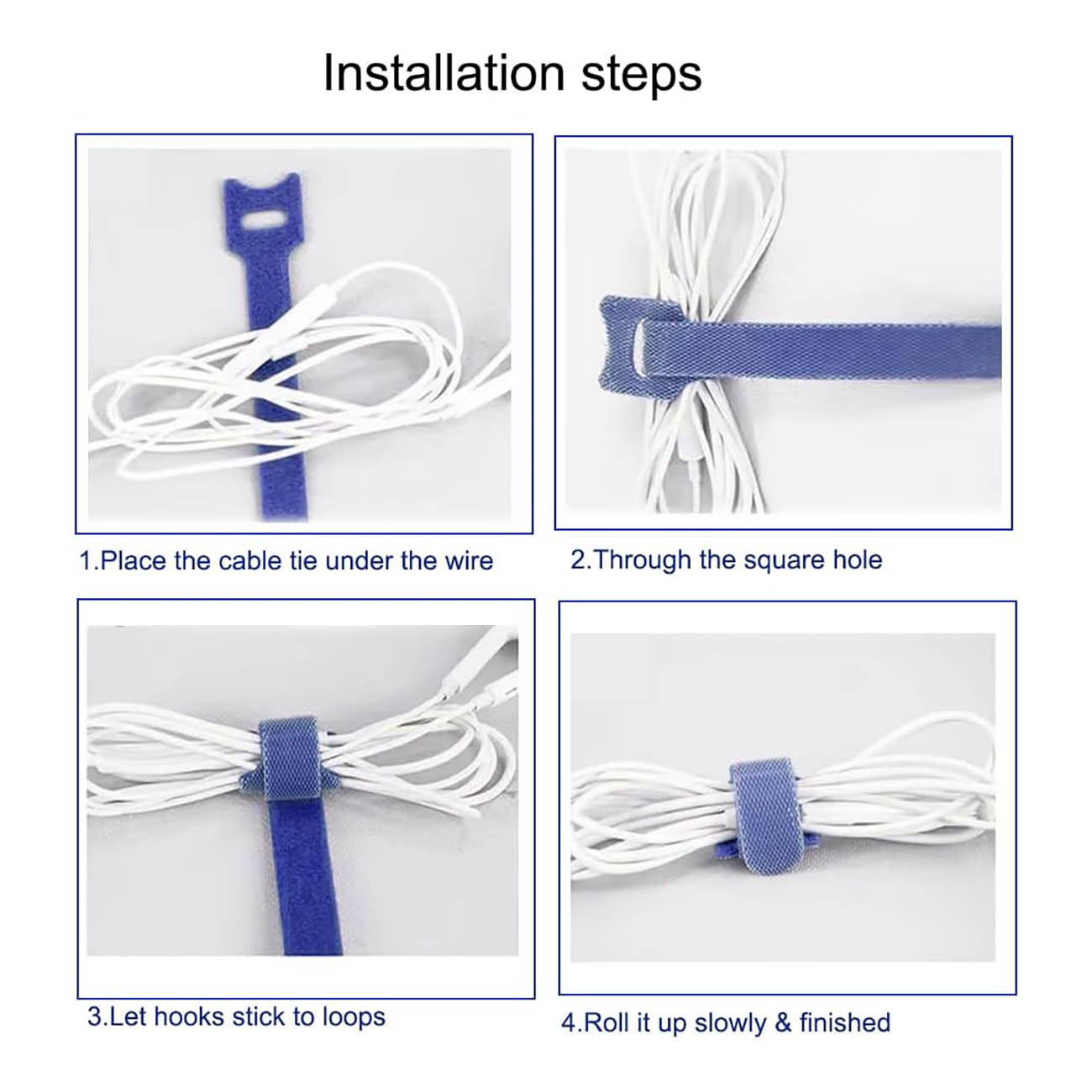 Installation steps

1.Place the cable tie under the wire

2.Through the square hole

3.Let hooks stick to loops

4.Roll it up slowly & finished