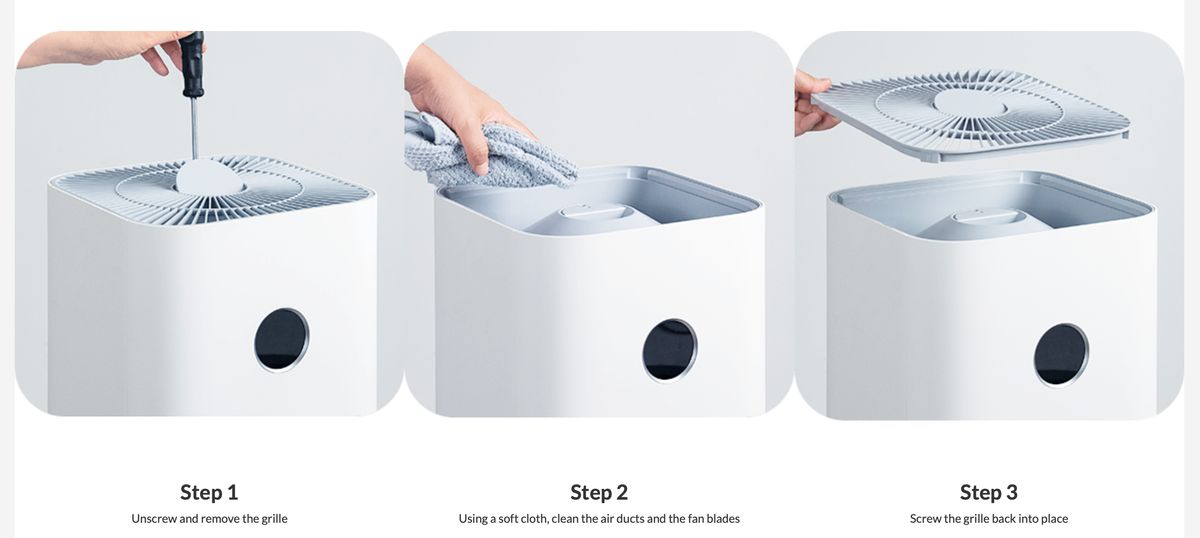 Step 1
Unscrew and remove the grille

Step 2
Using a soft cloth, clean the air ducts and the fan blades

Step 3
Screw the grille back into place