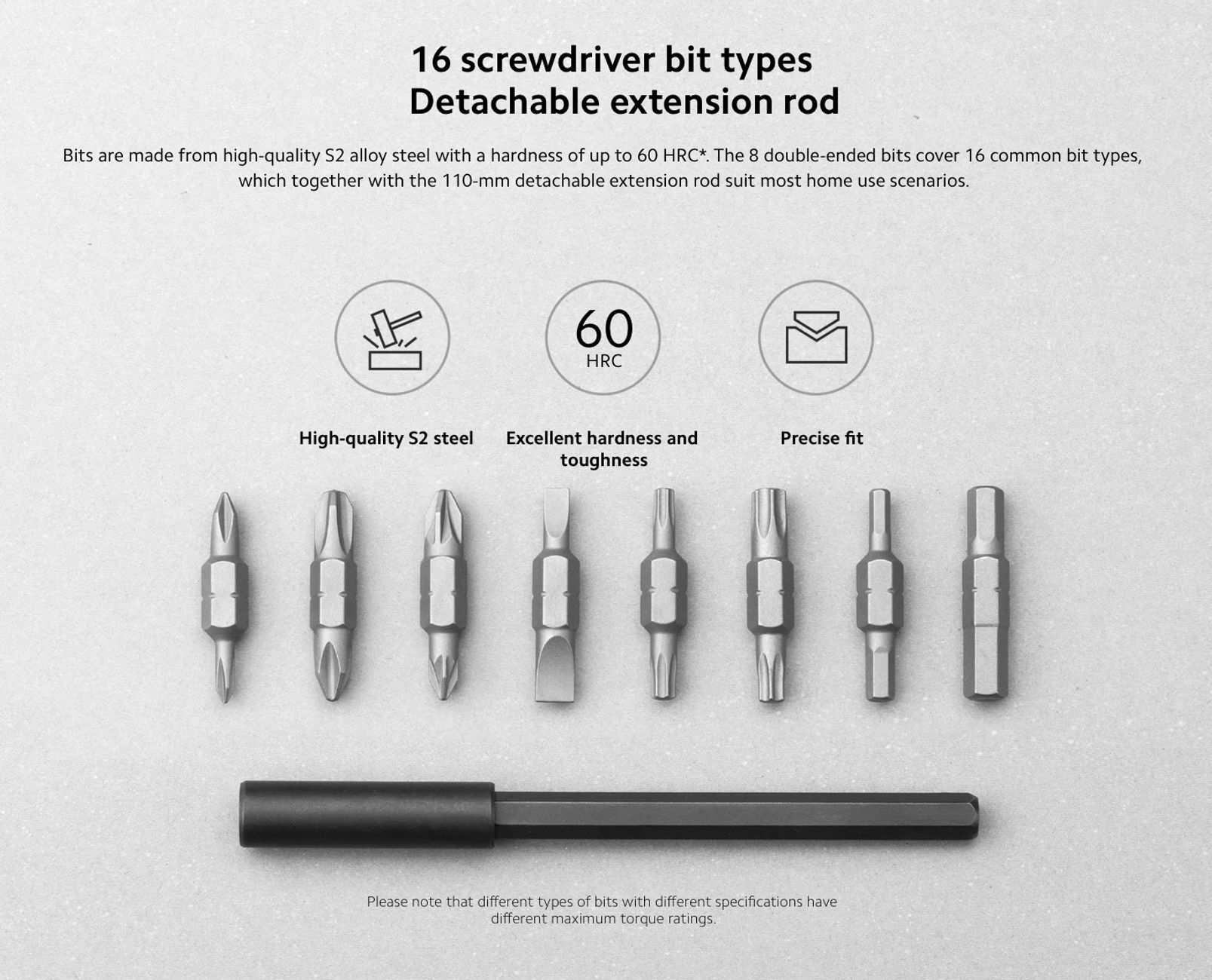 16 screwdriver bit types
Detachable extension rod

Bits are made from high-quality S2 alloy steel with a hardness of up to 60 HRC*. The 8 double-ended bits cover 16 common bit types, which together with the 110-mm detachable extension rod suit most home use scenarios.

60
HRC

High-quality S2 steel

Excellent hardness and toughness

Precise fit

Please note that different types of bits with different specifications have different maximum torque ratings.