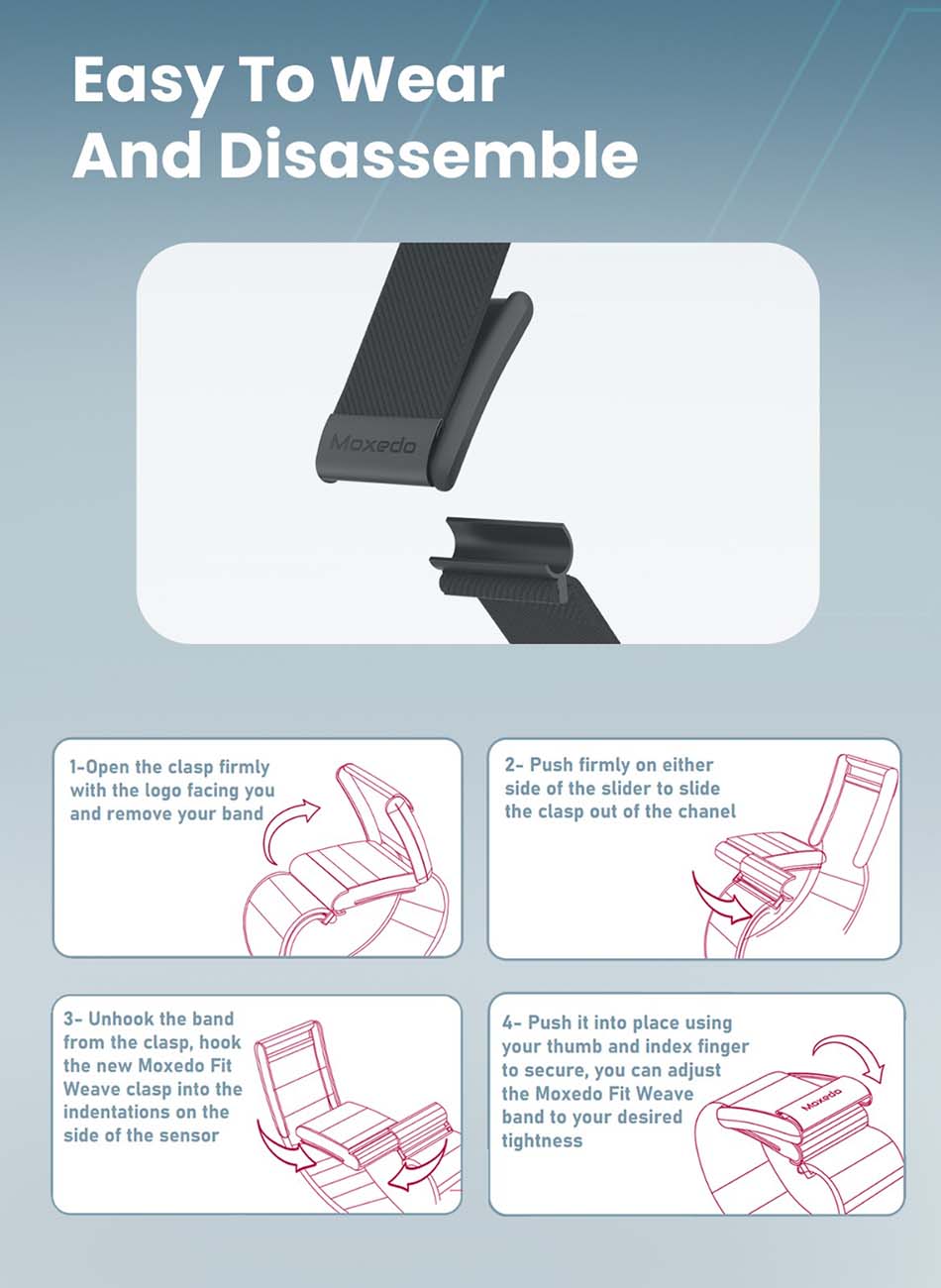 Easy To Wear
And Disassemble

Moxedo

1-Open the clasp firmly with the logo facing you and remove your band

2- Push firmly on either side of the slider to slide the clasp out of the chanel

3- Unhook the band from the clasp, hook the new Moxedo Fit Weave clasp into the indentations on the side of the sensor

4- Push it into place using your thumb and index finger to secure, you can adjust the Moxedo Fit Weave band to your desired tightness

Moxedo