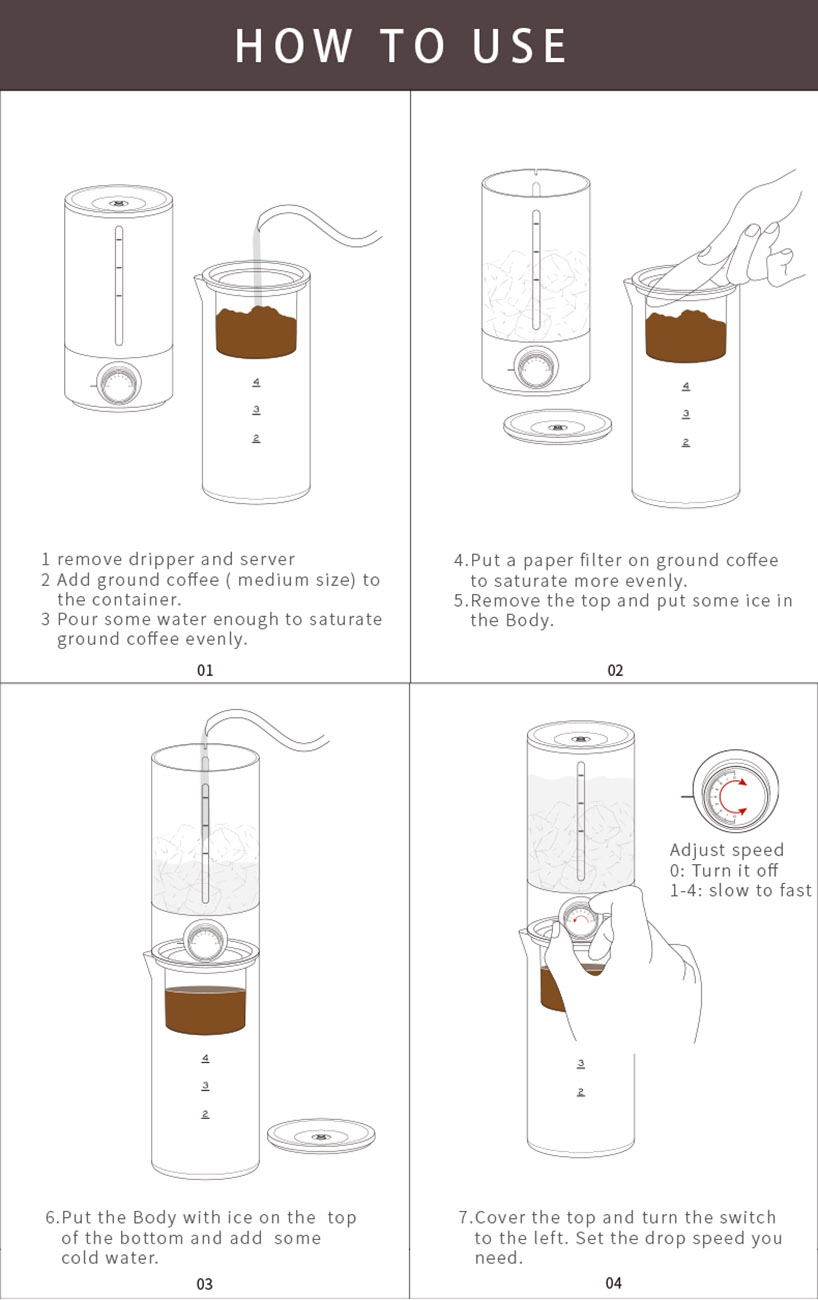 HOW TO USE

4
3
2

1 remove dripper and server
2 Add ground coffee ( medium size) to the container.
3 Pour some water enough to saturate ground coffee evenly.

01

4
3
2

4.Put a paper filter on ground coffee to saturate more evenly.
5.Remove the top and put some ice in the Body.

02

4
3
2

6.Put the Body with ice on the top of the bottom and add some cold water.

03

Adjust speed
0: Turn it off
1-4: slow to fast

3
2

7.Cover the top and turn the switch to the left. Set the drop speed you need.

04